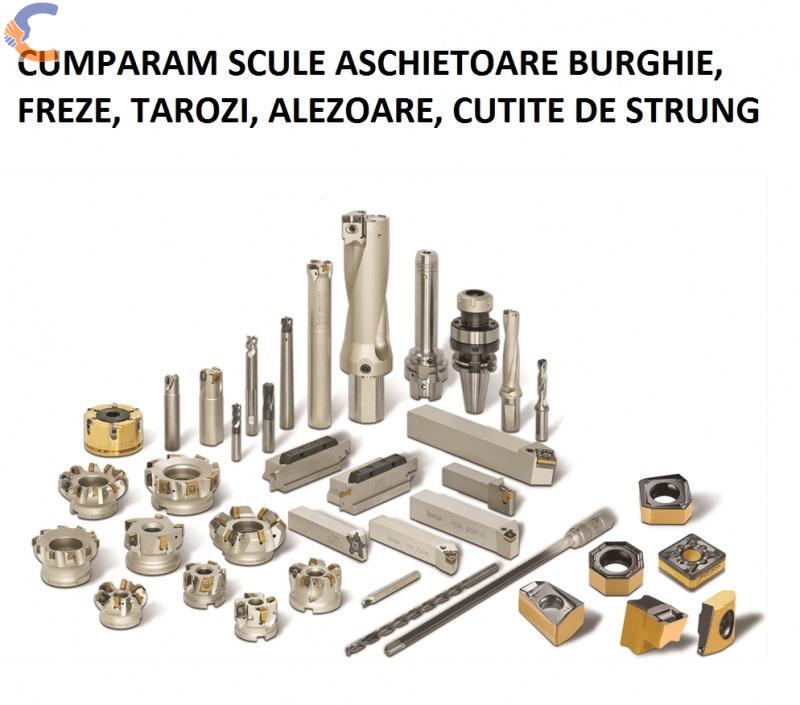 CUMPARAM SCULE ASCHIETOARE BURGHIE, FREZE, TAROZI, ALEZOARE, CUTITE DE STRUNG