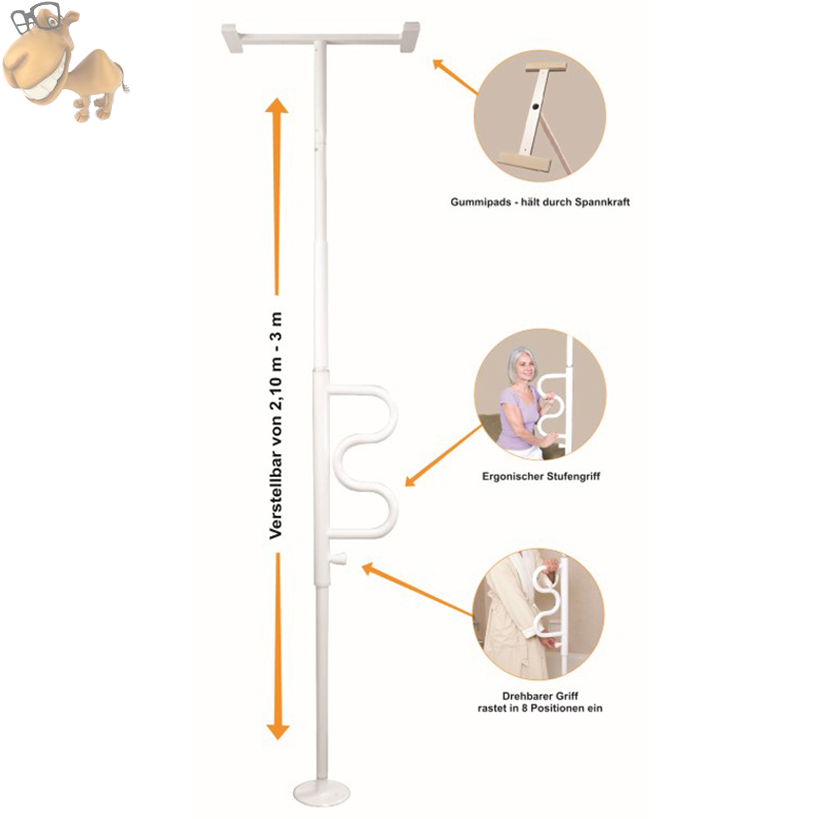 Verstellbar von 2,10 m - 3 m

Gummipads - hält durch Spannkraft

Ergonischer Stufengriff

Drehbarer Griff
rastet in 8 Positionen ein